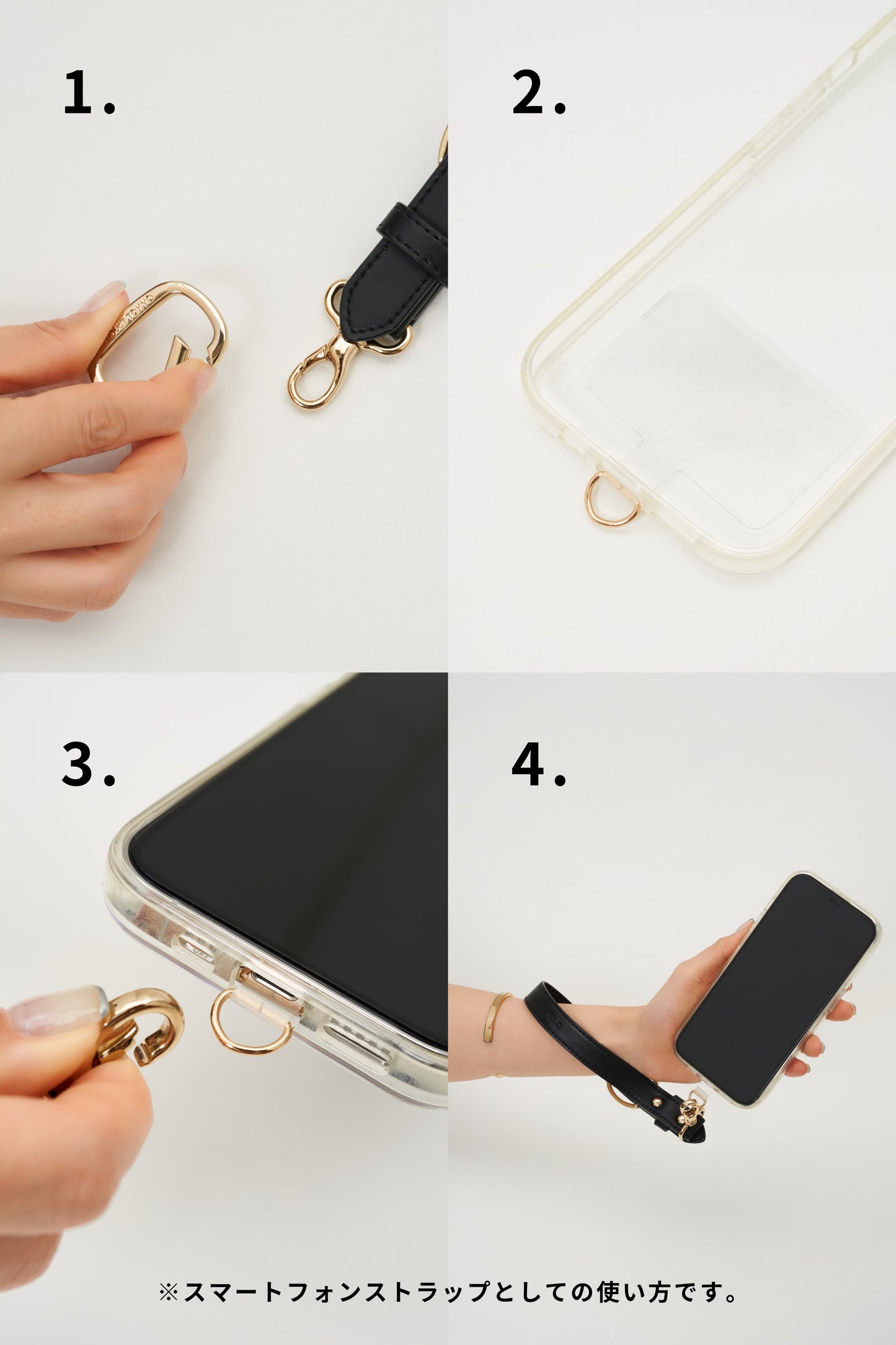 1.

2.

3.

4.

※スマートフォンストラップとしての使い方です。